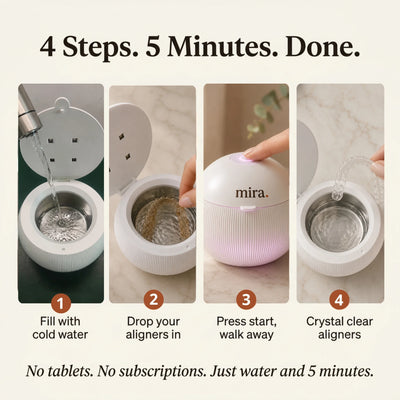 4 Steps. 5 Minutes. Done.

mira.

1
Fill with cold water

2
Drop your aligners in

3
Press start, walk away

4
Crystal clear aligners

No tablets. No subscriptions. Just water and 5 minutes.